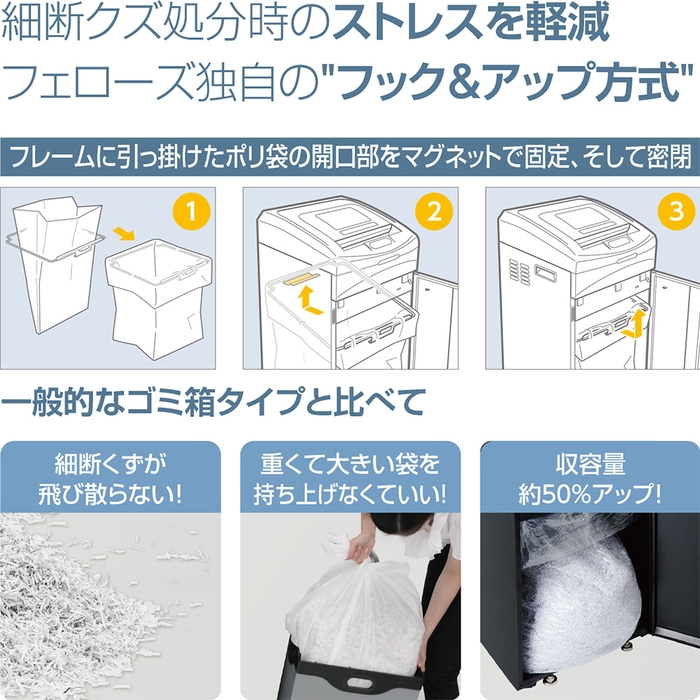 細断クズ処分時のストレスを軽減
フェローズ独自の"フック&アップ方式"

フレームに引っ掛けたポリ袋の開口部をマグネットで固定、そして密閉

1

2

3

一般的なゴミ箱タイプと比べて

細断くずが飛び散らない!

重くて大きい袋を持ち上げなくていい!

収容量約50%アップ!