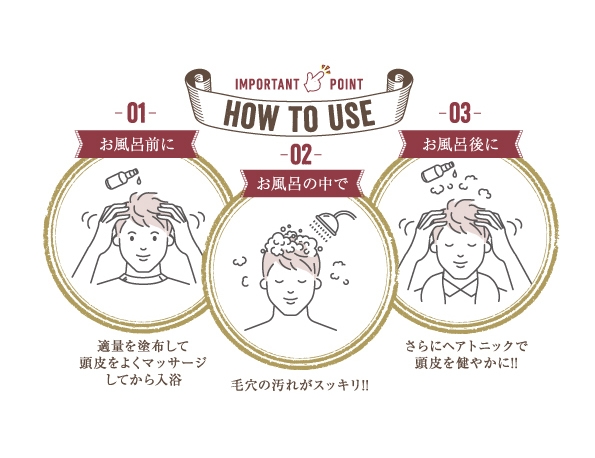 IMPORTANT POINT
HOW TO USE

-01-
お風呂前に

適量を塗布して
頭皮をよくマッサージ
してから入浴

-02-
お風呂の中で

毛穴の汚れがスッキリ!!

-03-
お風呂後に

さらにヘアトニックで
頭皮を健やかに!!