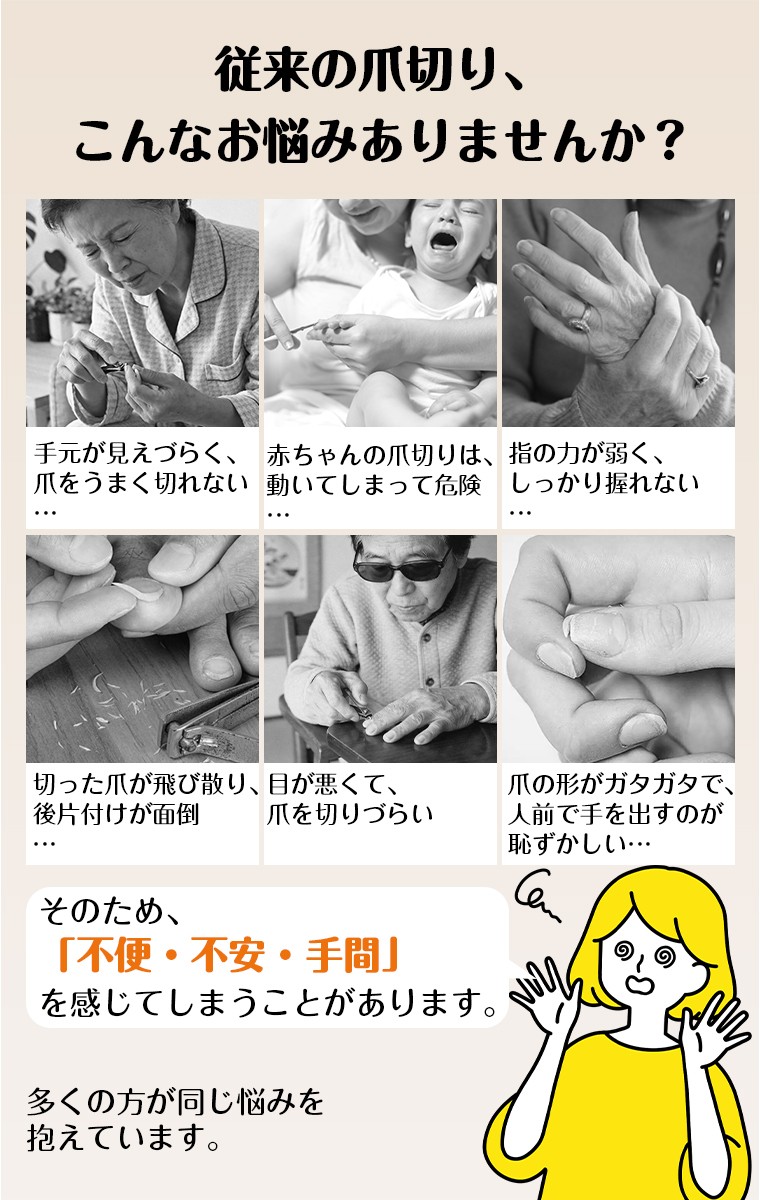 従来の爪切り、
こんなお悩みありませんか？

手元が見えづらく、爪をうまく切れない…

赤ちゃんの爪切りは、動いてしまって危険…

指の力が弱く、しっかり握れない…

切った爪が飛び散り、後片付けが面倒…

目が悪くて、爪を切りづらい

爪の形がガタガタで、人前で手を出すのが恥ずかしい…

そのため、
「不便・不安・手間」
を感じてしまうことがあります。

多くの方が同じ悩みを抱えています。