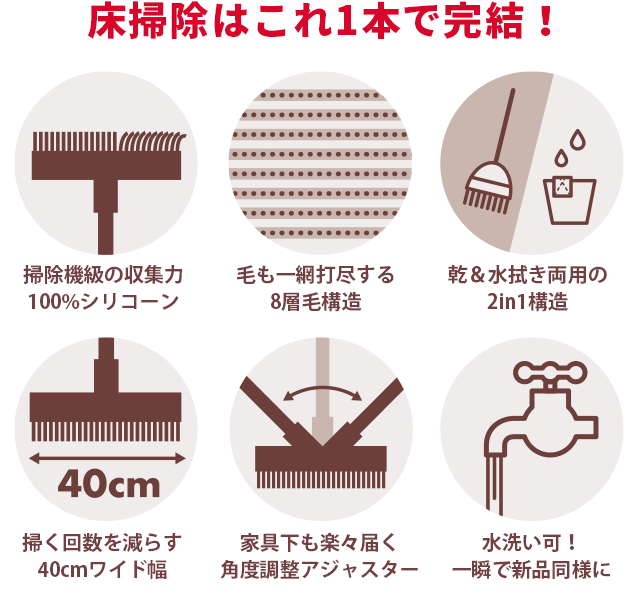 床掃除はこれ1本で完結！

掃除機級の収集力
100%シリコーン

毛も一網打尽する
8層毛構造

乾＆水拭き両用の
2in1構造

40cm

掃く回数を減らす
40cmワイド幅

家具下も楽々届く
角度調整アジャスター

水洗い可！
一瞬で新品同様に