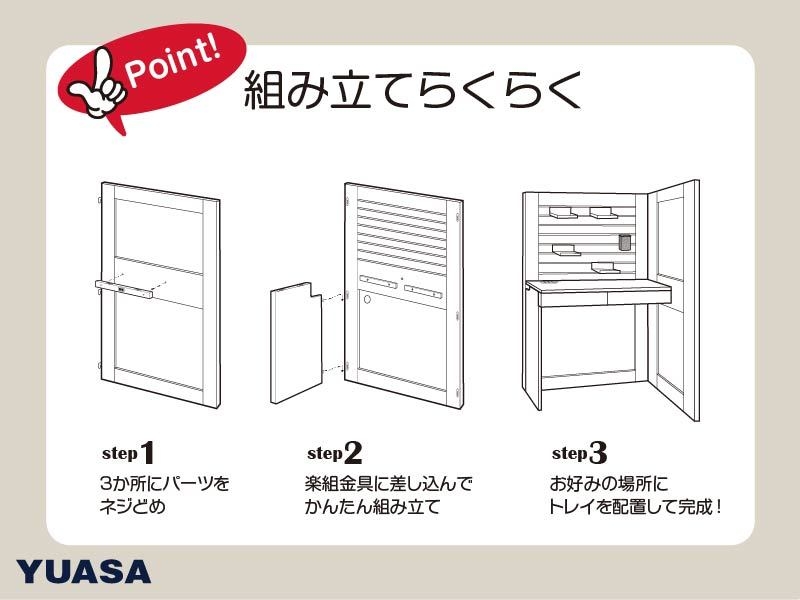 Point!

組み立てらくらく

step1
3か所にパーツをネジどめ

step2
楽組金具に差し込んでかんたん組み立て

step3
お好みの場所にトレイを配置して完成！

YUASA