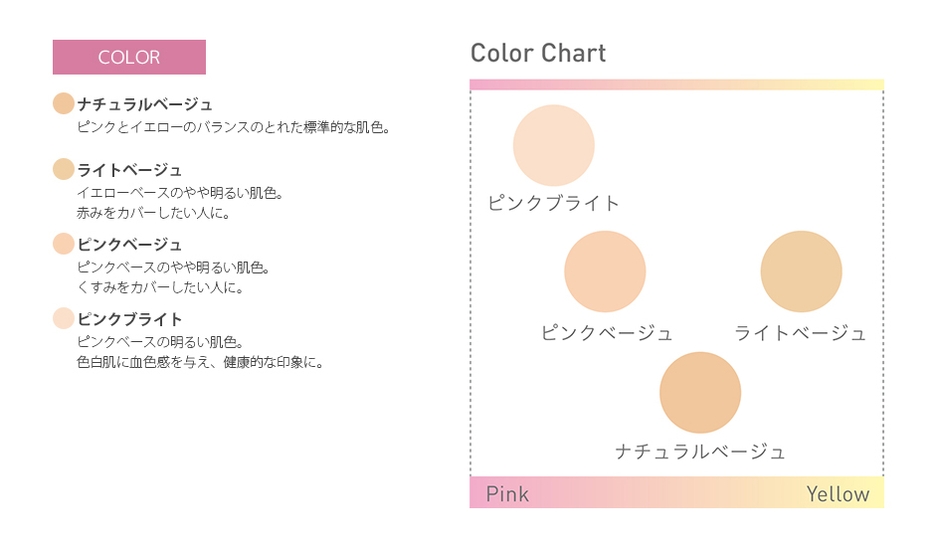 COLOR

ナチュラルベージュ
ピンクとイエローのバランスのとれた標準的な肌色。

ライトベージュ
イエローベースのやや明るい肌色。
赤みをカバーしたい人に。

ピンクベージュ
ピンクベースのやや明るい肌色。
くすみをカバーしたい人に。

ピンクブライト
ピンクベースの明るい肌色。
色白肌に血色感を与え、健康的な印象に。

Color Chart

ピンクブライト

ピンクベージュ

ライトベージュ

ナチュラルベージュ

Pink

Yellow