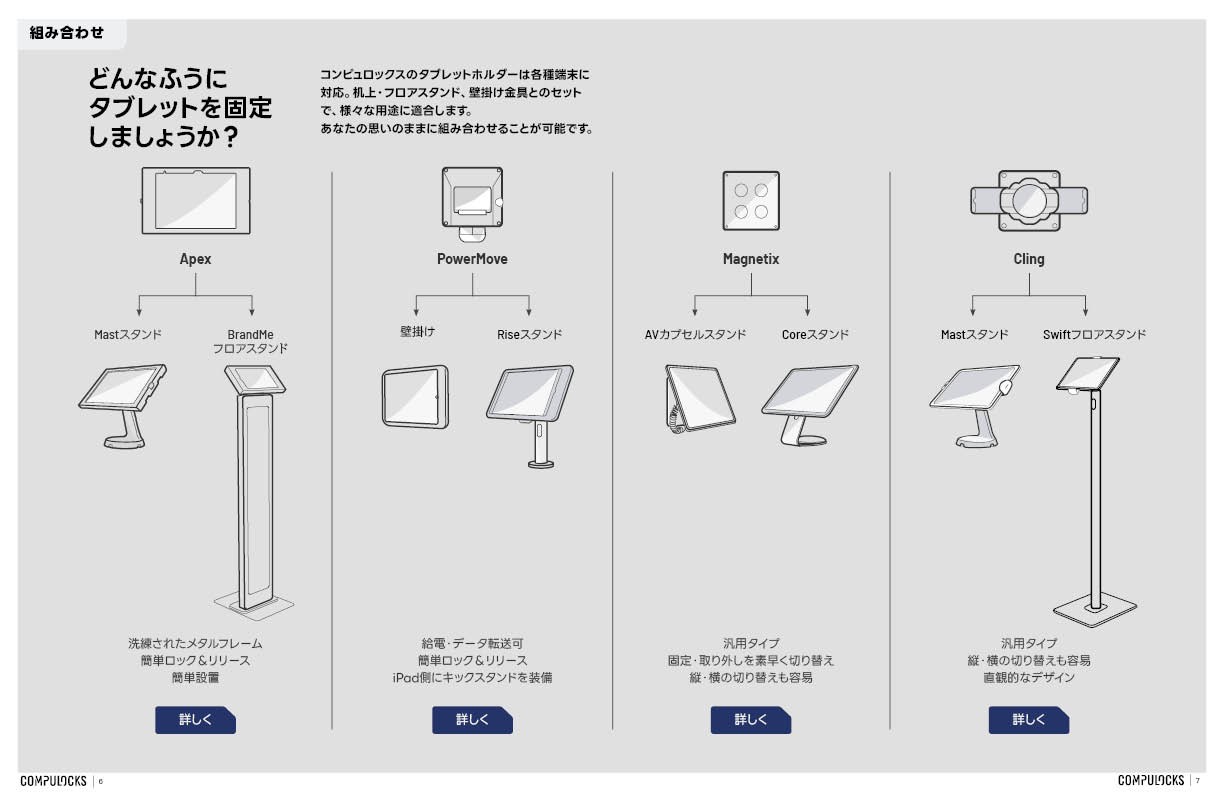 組み合わせ

どんなふうに タブレットを固定 しましょうか？

コンピュロックスのタブレットホルダーは各種端末に対応。机上・フロアスタンド、壁掛け金具とのセットで、様々な用途に適合します。
あなたの思いのままに組み合わせることが可能です。

Apex

Mastスタンド

BrandMe フロアスタンド

洗練されたメタルフレーム
簡単ロック＆リリース
簡単設置

詳しく

PowerMove

壁掛け

Riseスタンド

給電・データ転送可
簡単ロック＆リリース
iPad側にキックスタンドを装備

詳しく

Magnetix

AVカプセルスタンド

Coreスタンド

汎用タイプ
固定・取り外しを素早く切り替え
縦・横の切り替えも容易

詳しく

Cling

Mastスタンド

Swiftフロアスタンド

汎用タイプ
縦・横の切り替えも容易
直観的なデザイン

詳しく

COMPULOCKS | 6

COMPULOCKS | 7