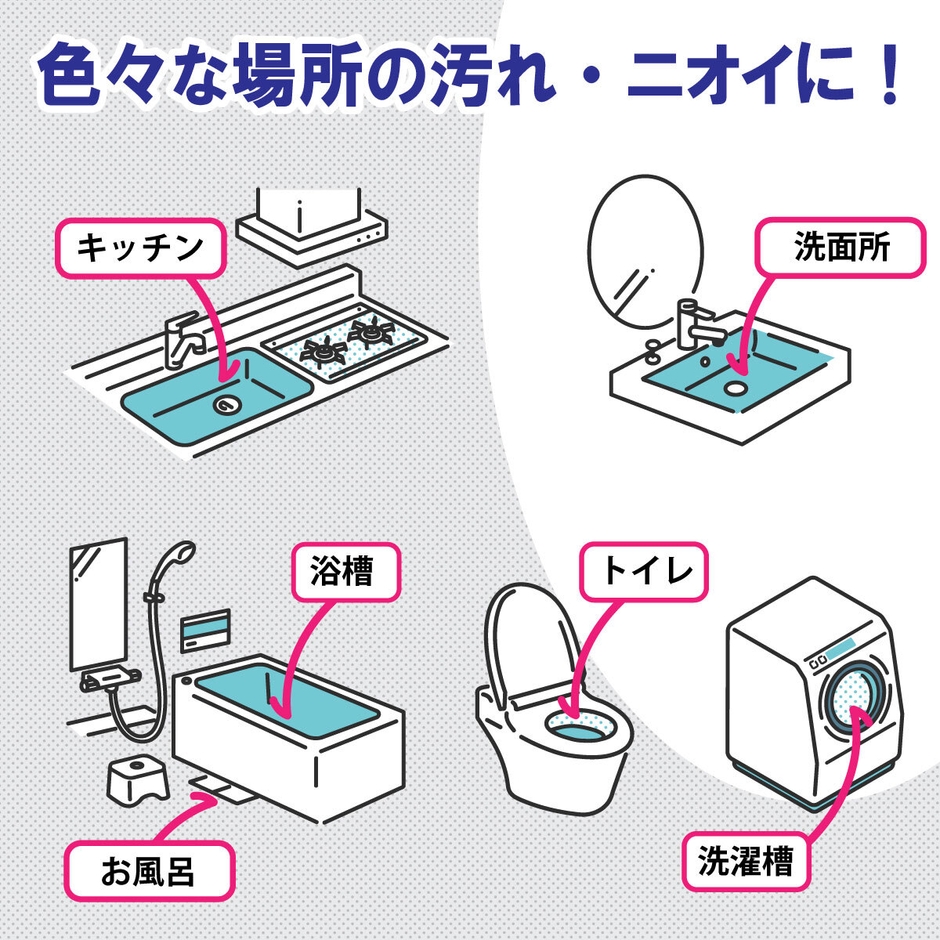 色々な場所の汚れ・ニオイに！

キッチン

洗面所

浴槽

トイレ

お風呂

洗濯槽