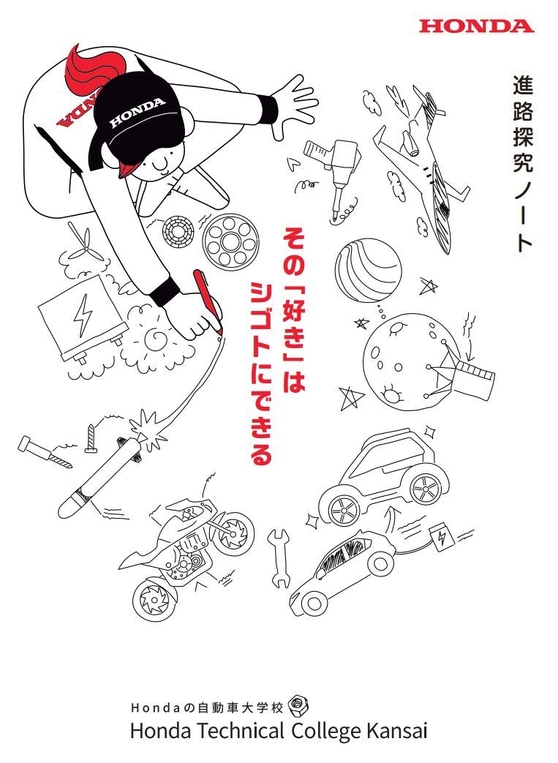 HONDA

進路探究ノート

その「好き」は
シゴトにできる

HONDA

HONDA

Hondaの自動車大学校
Honda Technical College Kansai