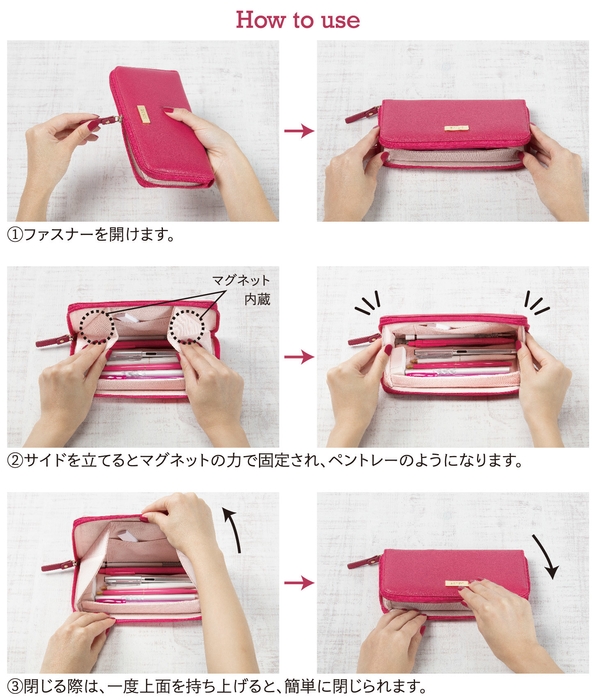 How to use

①ファスナーを開けます。

マグネット内蔵

②サイドを立てるとマグネットの力で固定され、ペントレーのようになります。

③閉じる際は、一度上面を持ち上げると、簡単に閉じられます。