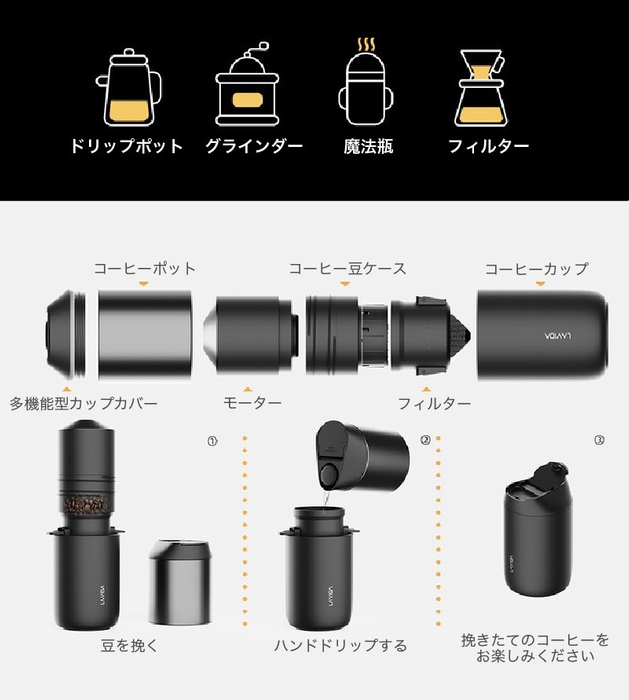 ドリップポット グラインダー 魔法瓶 フィルター

コーヒーポット
コーヒー豆ケース
コーヒーカップ

LAVIDA

多機能型カップカバー
モーター
フィルター

①
②
③

LAVIDA
LAVIDA
LAVIDA

豆を挽く
ハンドドリップする
挽きたてのコーヒーをお楽しみください