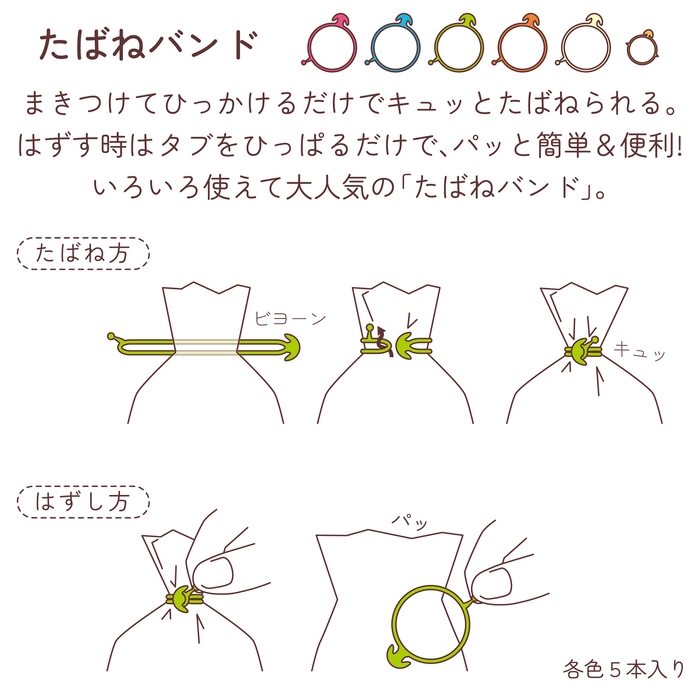 たばねバンド

まきつけてひっかけるだけでキュッとたばねられる。
はずす時はタブをひっぱるだけで、パッと簡単&便利!
いろいろ使えて大人気の「たばねバンド」。

たばね方

ビヨーン

キュッ

はずし方

パッ

各色5本入り