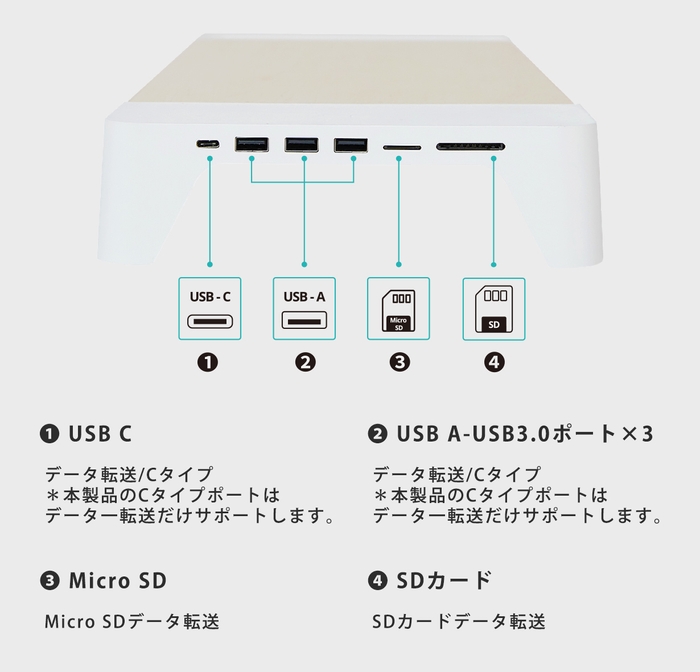 USB - C

USB - A

Micro SD

SD

❶

❷

❸

❹

❶ USB C

データ転送/Cタイプ
＊本製品のCタイプポートは
データー転送だけサポートします。

❷ USB A-USB3.0ポート×3

データ転送/Cタイプ
＊本製品のCタイプポートは
データー転送だけサポートします。

❸ Micro SD

Micro SDデータ転送

❹ SDカード

SDカードデータ転送