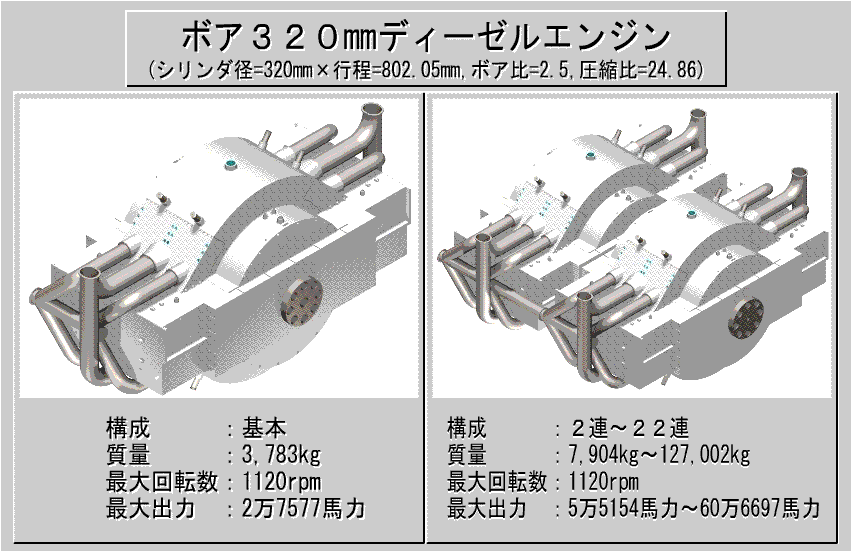 ボア３２０㎜ディーゼルエンジン
(シリンダ径=320㎜×行程=802.05㎜,ボア比=2.5,圧縮比=24.86)

構成　　　：基本
質量　　　：3,783kg
最大回転数：1120rpm
最大出力　：2万7577馬力

構成　　　：２連～２２連
質量　　　：7,904kg～127,002kg
最大回転数：1120rpm
最大出力　：5万5154馬力～60万6697馬力