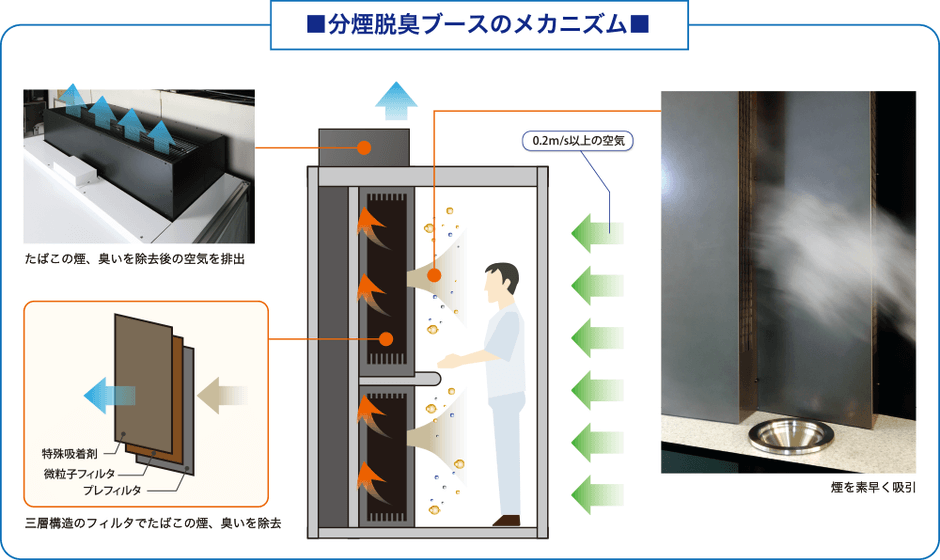 ■分煙脱臭ブースのメカニズム■

たばこの煙、臭いを除去後の空気を排出

特殊吸着剤
微粒子フィルタ
プレフィルタ

三層構造のフィルタでたばこの煙、臭いを除去

0.2m/s以上の空気

煙を素早く吸引