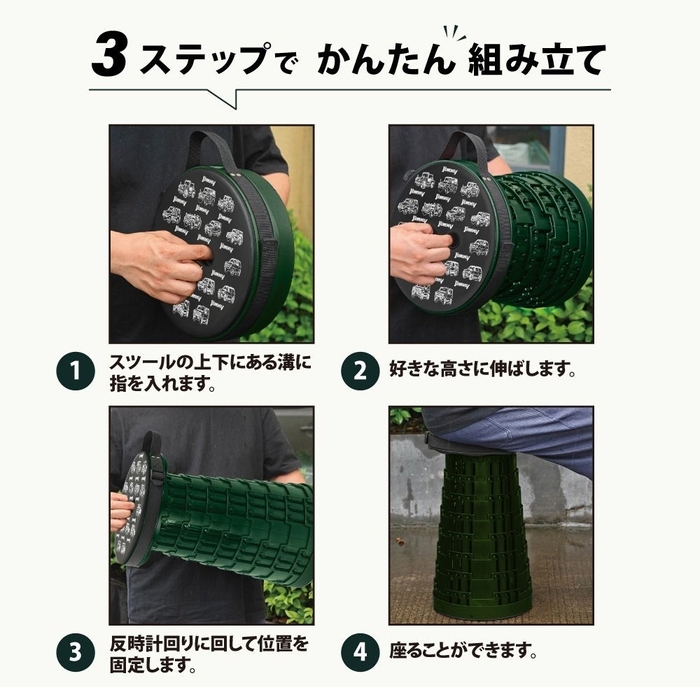 3ステップで かんたん 組み立て

1 スツールの上下にある溝に指を入れます。

2 好きな高さに伸ばします。

3 反時計回りに回して位置を固定します。

4 座ることができます。