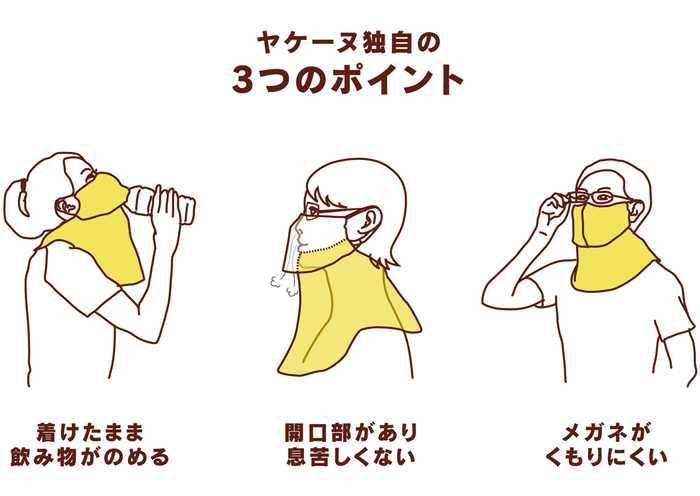 ヤケーヌ独自の
3つのポイント

着けたまま
飲み物がのめる

開口部があり
息苦しくない

メガネが
くもりにくい