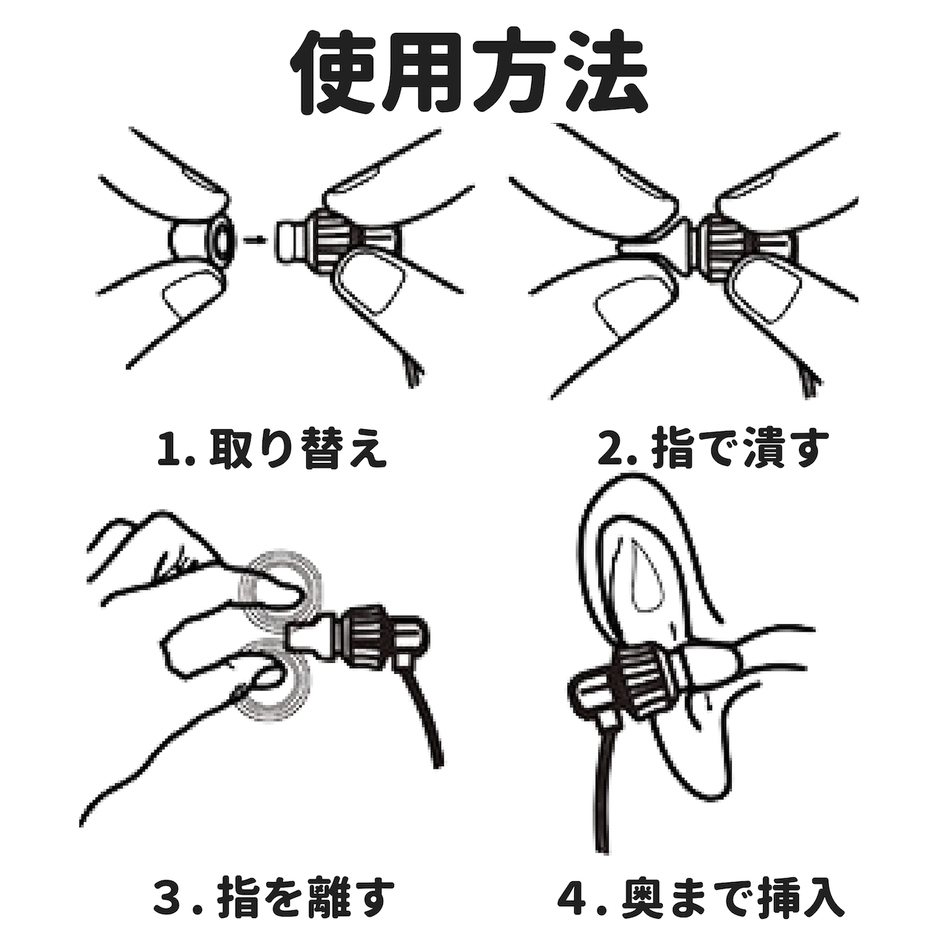 使用方法

1. 取り替え

2. 指で潰す

3. 指を離す

4. 奥まで挿入