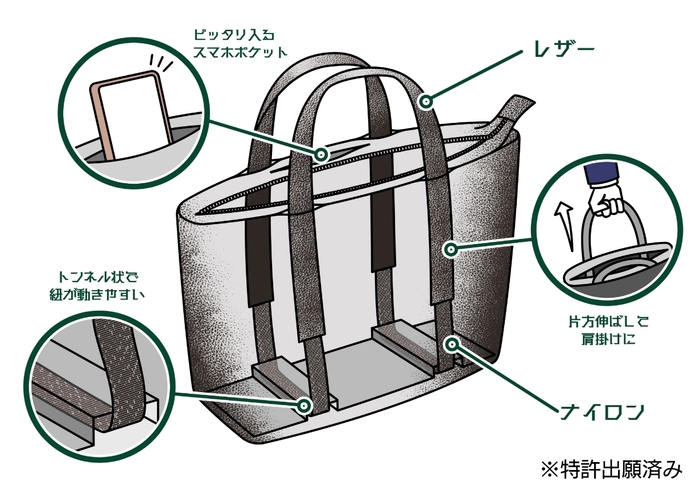 ピッタリ入る
スマホポケット

レザー

トンネル状で
紐が動きやすい

片方伸ばして
肩掛けに

ナイロン

※特許出願済み