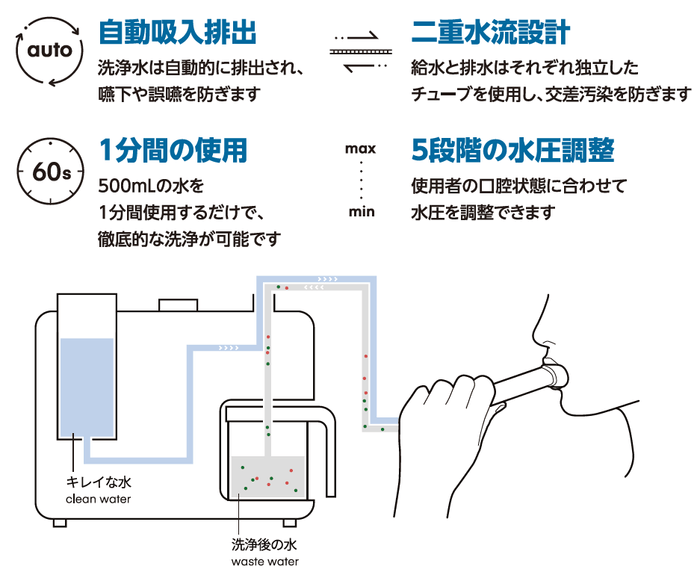 auto

自動吸入排出

洗浄水は自動的に排出され、嚥下や誤嚥を防ぎます

二重水流設計

給水と排水はそれぞれ独立したチューブを使用し、交差汚染を防ぎます

60s

1分間の使用

500mLの水を1分間使用するだけで、徹底的な洗浄が可能です

max

min

5段階の水圧調整

使用者の口腔状態に合わせて水圧を調整できます

キレイな水
clean water

洗浄後の水
waste water