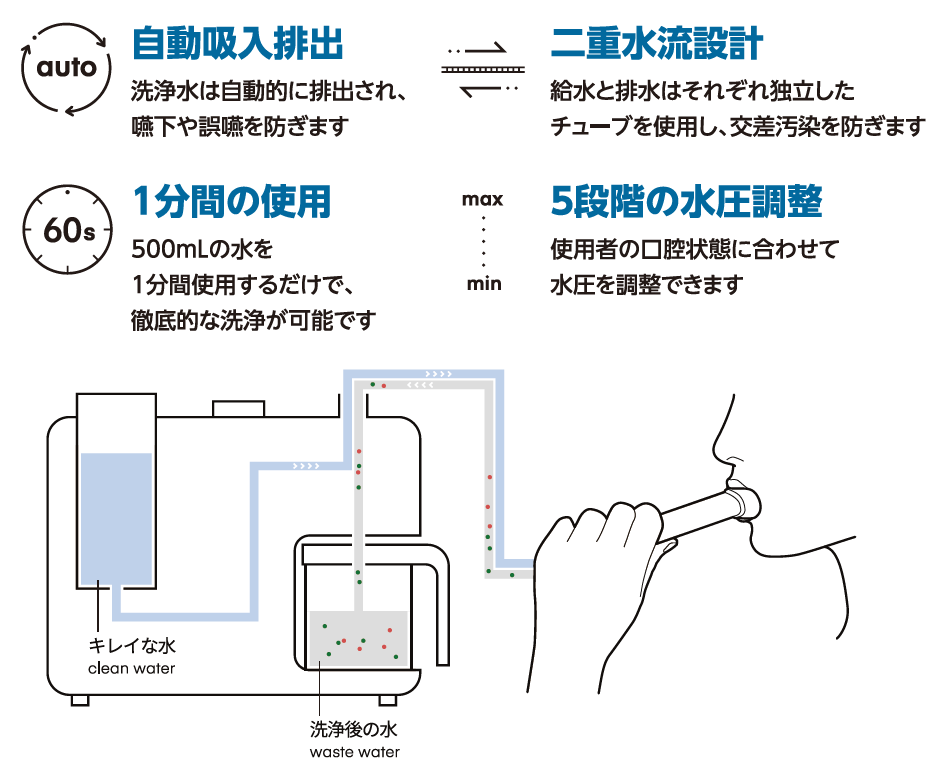 auto

自動吸入排出

洗浄水は自動的に排出され、嚥下や誤嚥を防ぎます

二重水流設計

給水と排水はそれぞれ独立したチューブを使用し、交差汚染を防ぎます

60s

1分間の使用

500mLの水を1分間使用するだけで、徹底的な洗浄が可能です

max

min

5段階の水圧調整

使用者の口腔状態に合わせて水圧を調整できます

キレイな水
clean water

洗浄後の水
waste water