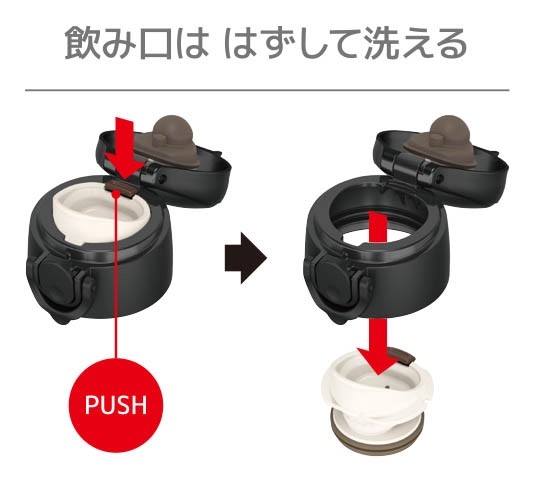 飲み口は はずして洗える

PUSH