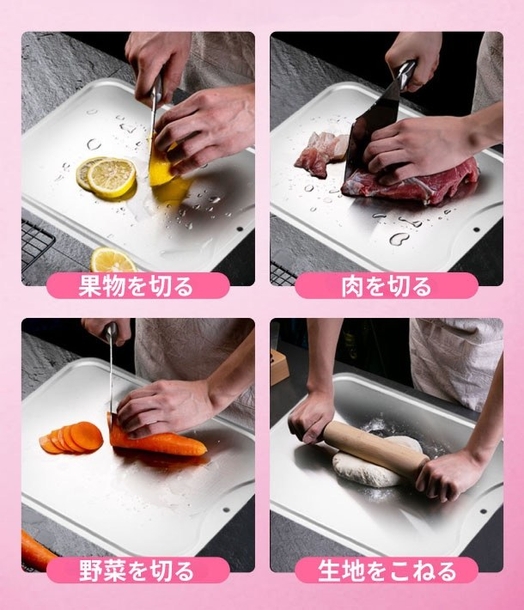 果物を切る

肉を切る

野菜を切る

生地をこねる