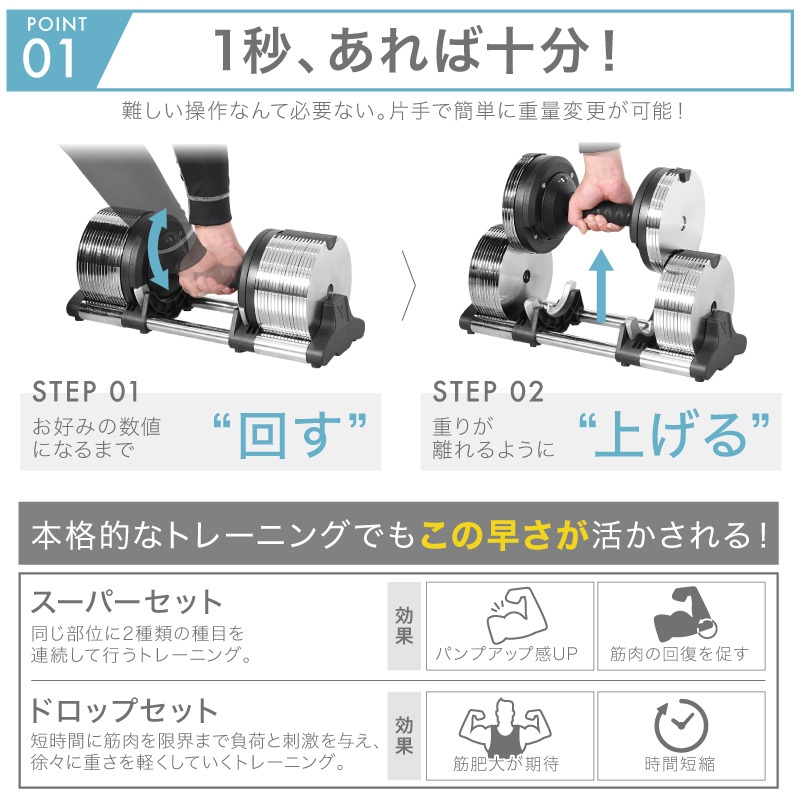 POINT 01

1秒、あれば十分！

難しい操作なんて必要ない。片手で簡単に重量変更が可能！

STEP 01
お好みの数値になるまで
“回す”

STEP 02
重りが離れるように
“上げる”

本格的なトレーニングでもこの早さが活かされる！

スーパーセット
同じ部位に2種類の種目を連続して行うトレーニング。

効果

パンプアップ感UP

筋肉の回復を促す

ドロップセット
短時間に筋肉を限界まで負荷と刺激を与え、徐々に重さを軽くしていくトレーニング。

効果

筋肥大が期待

時間短縮