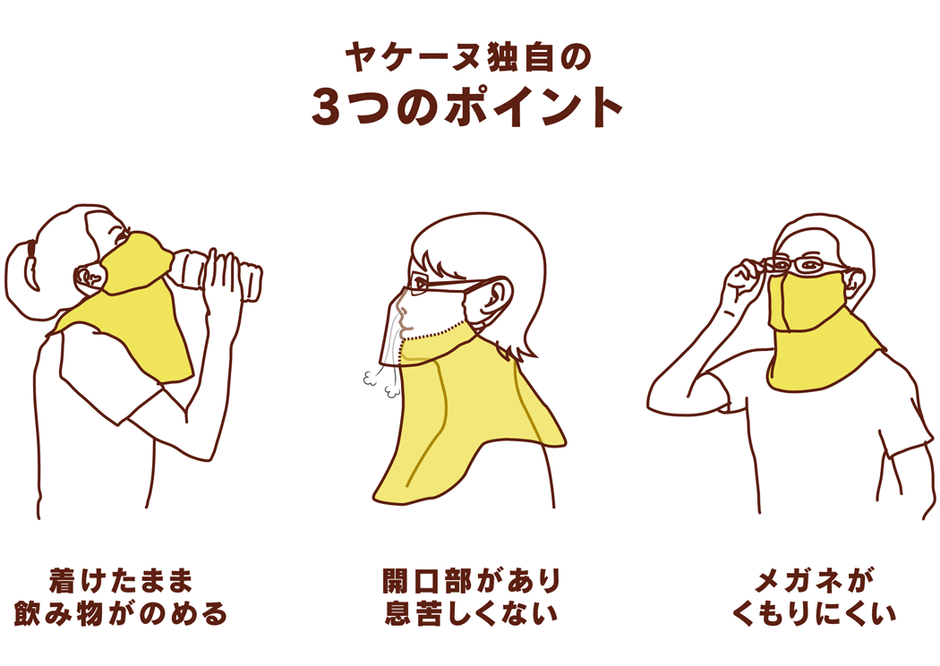 ヤケーヌ独自の
3つのポイント

着けたまま
飲み物がのめる

開口部があり
息苦しくない

メガネが
くもりにくい