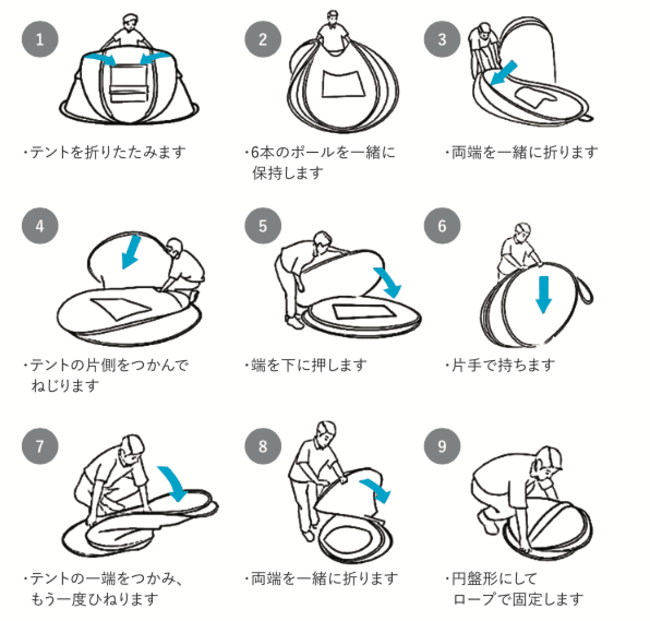 1

・テントを折りたたみます

2

・6本のポールを一緒に保持します

3

・両端を一緒に折ります

4

・テントの片側をつかんでねじります

5

・端を下に押します

6

・片手で持ちます

7

・テントの一端をつかみ、もう一度ひねります

8

・両端を一緒に折ります

9

・円盤形にしてロープで固定します