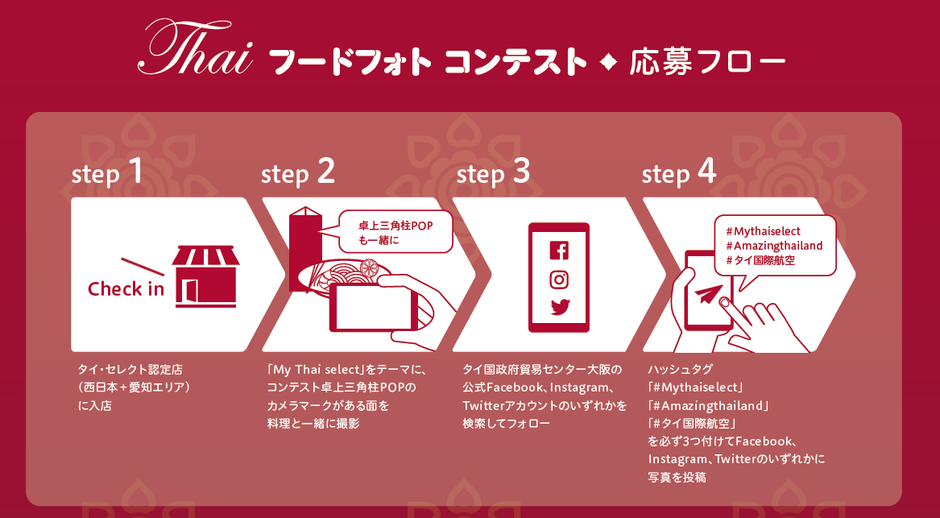 Thai フードフォト コンテスト ◆ 応募フロー

step 1

Check in

タイ・セレクト認定店
（西日本＋愛知エリア）
に入店

step 2

卓上三角柱POP
も一緒に

「My Thai select」をテーマに、
コンテスト卓上三角柱POPの
カメラマークがある面を
料理と一緒に撮影

step 3

タイ国政府貿易センター大阪の
公式Facebook、Instagram、
Twitterアカウントのいずれかを
検索してフォロー

step 4

#Mythaiselect
#Amazingthailand
#タイ国際航空

ハッシュタグ
「#Mythaiselect」
「#Amazingthailand」
「#タイ国際航空」
を必ず3つ付けてFacebook、
Instagram、Twitterのいずれかに
写真を投稿