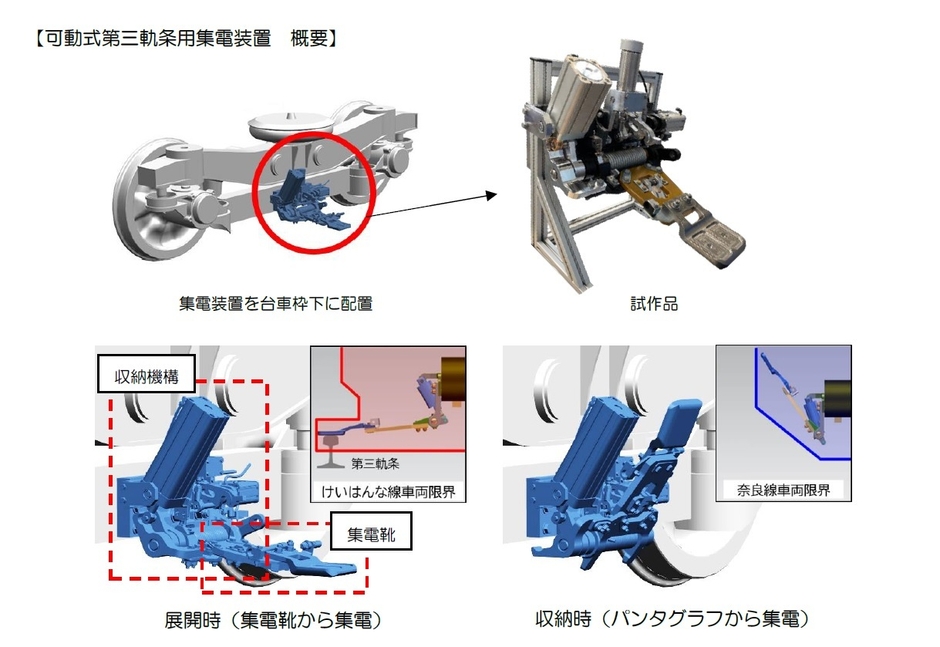 【可動式第三軌条用集電装置　概要】

集電装置を台車枠下に配置

試作品

収納機構

第三軌条

けいはんな線車両限界

集電靴

展開時（集電靴から集電）

奈良線車両限界

収納時（パンタグラフから集電）