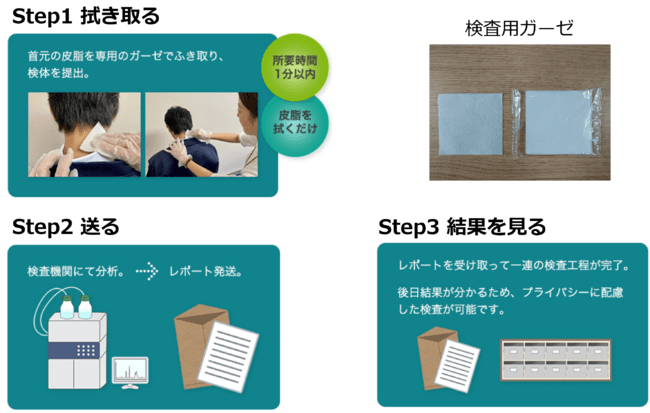 Step1 拭き取る

首元の皮脂を専用のガーゼでふき取り、検体を提出。

所要時間 1分以内

皮脂を拭くだけ

検査用ガーゼ

Step2 送る

検査機関にて分析。 レポート発送。

Step3 結果を見る

レポートを受け取って一連の検査工程が完了。

後日結果が分かるため、プライバシーに配慮した検査が可能です。