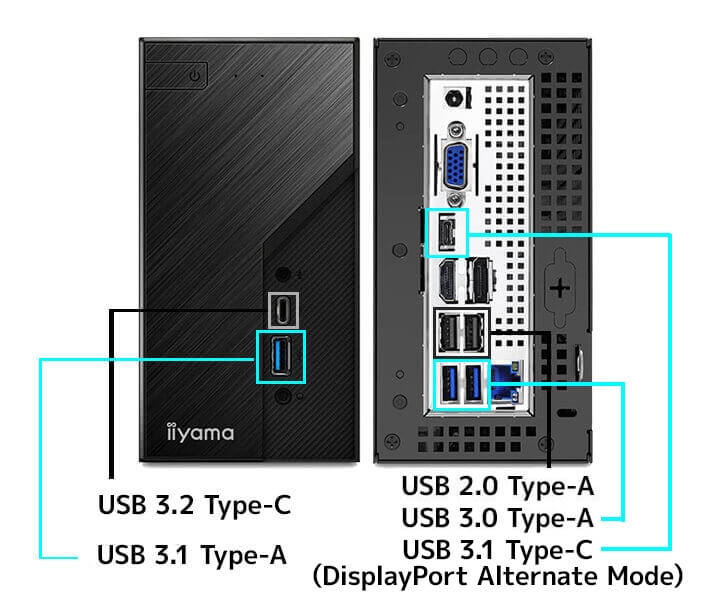 iiyama

USB 3.2 Type-C

USB 3.1 Type-A

USB 2.0 Type-A
USB 3.0 Type-A
USB 3.1 Type-C
(DisplayPort Alternate Mode)