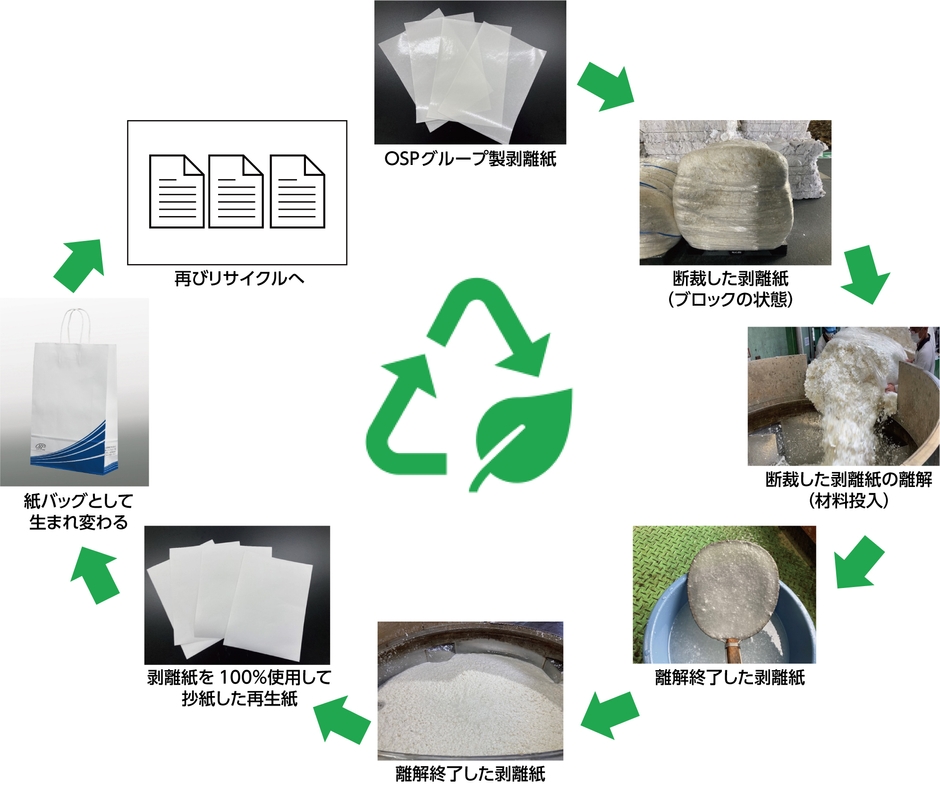 OSPグループ製剥離紙

断裁した剥離紙
(ブロックの状態)

断裁した剥離紙の離解
(材料投入)

離解終了した剥離紙

離解終了した剥離紙

剥離紙を 100%使用して
抄紙した再生紙

紙バッグとして
生まれ変わる

再びリサイクルへ