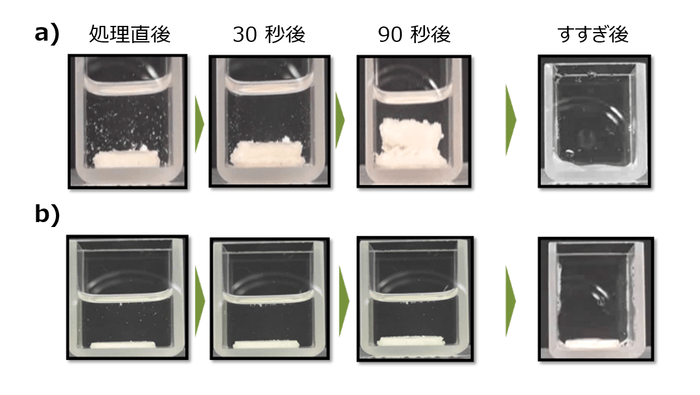 a) 処理直後 30 秒後 90 秒後 すすぎ後

b)