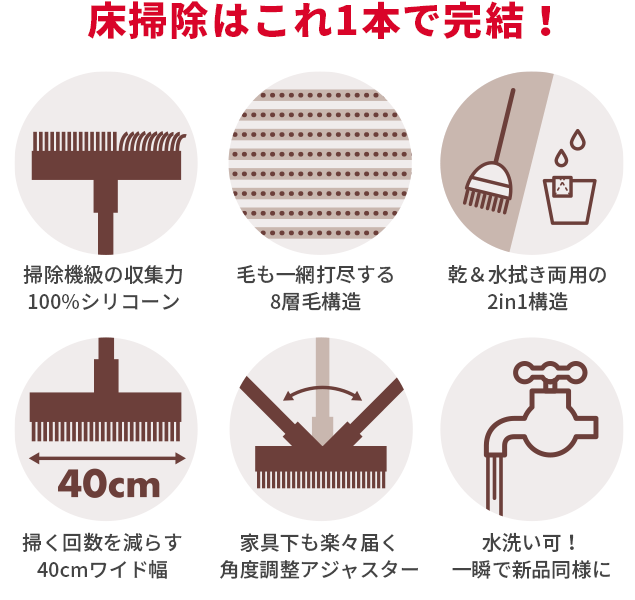 床掃除はこれ1本で完結！

掃除機級の収集力
100%シリコーン

毛も一網打尽する
8層毛構造

乾＆水拭き両用の
2in1構造

40cm

掃く回数を減らす
40cmワイド幅

家具下も楽々届く
角度調整アジャスター

水洗い可！
一瞬で新品同様に