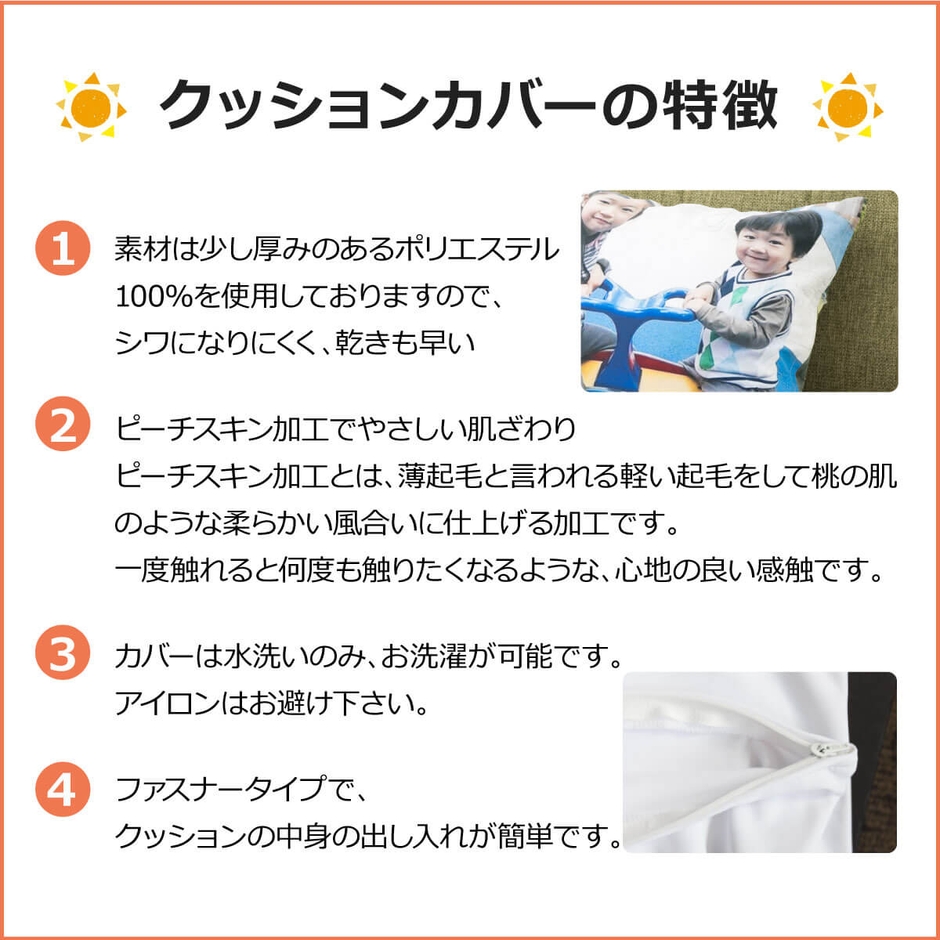 クッションカバーの特徴

1 素材は少し厚みのあるポリエステル100%を使用しておりますので、シワになりにくく、乾きも早い

2 ピーチスキン加工でやさしい肌ざわり
ピーチスキン加工とは、薄起毛と言われる軽い起毛をして桃の肌のような柔らかい風合いに仕上げる加工です。
一度触れると何度も触りたくなるような、心地の良い感触です。

3 カバーは水洗いのみ、お洗濯が可能です。
アイロンはお避け下さい。

4 ファスナータイプで、
クッションの中身の出し入れが簡単です。