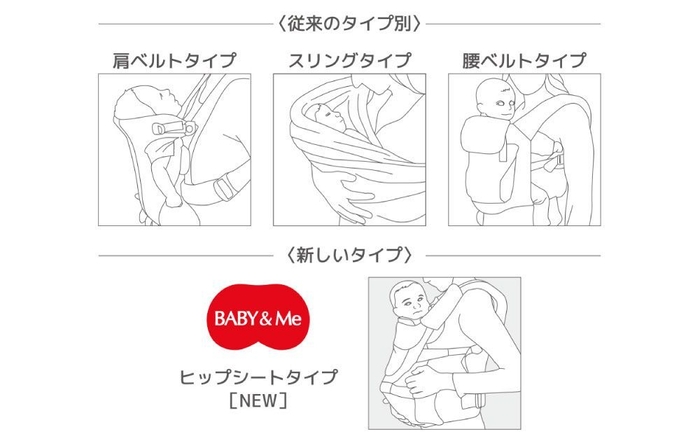 〈従来のタイプ別〉

肩ベルトタイプ

スリングタイプ

腰ベルトタイプ

〈新しいタイプ〉

BABY & Me

ヒップシートタイプ
［NEW］