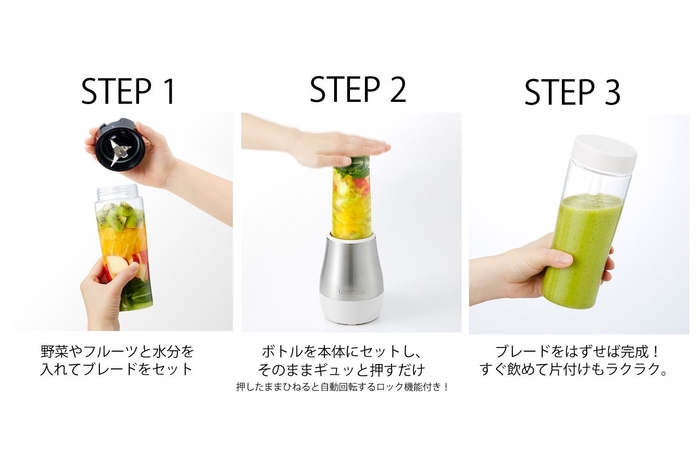 STEP 1

野菜やフルーツと水分を入れてブレードをセット

STEP 2

ボトルを本体にセットし、そのままギュッと押すだけ
押したままひねると自動回転するロック機能付き！

STEP 3

ブレードをはずせば完成！すぐ飲めて片付けもラクラク。