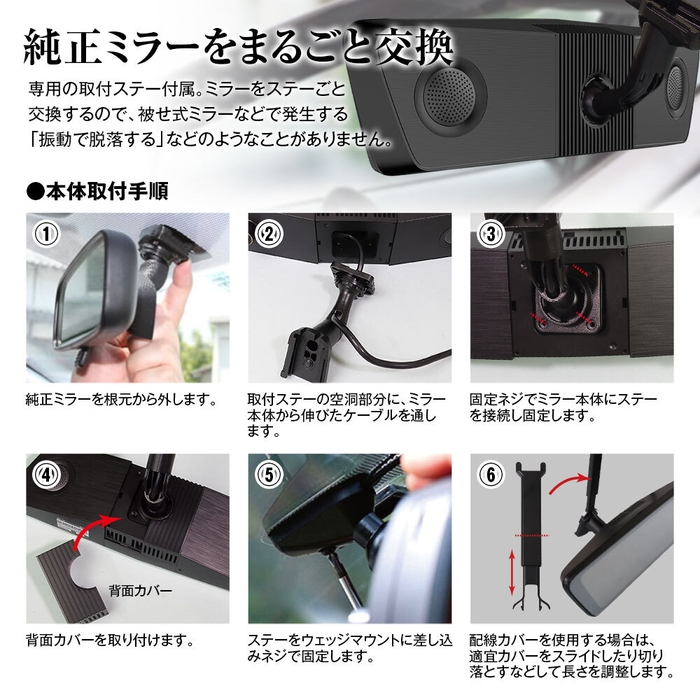 純正ミラーをまるごと交換

専用の取付ステー付属。ミラーをステーごと交換するので、被せ式ミラーなどで発生する「振動で脱落する」などのようなことがありません。

●本体取付手順

①

純正ミラーを根元から外します。

②

取付ステーの空洞部分に、ミラー本体から伸びたケーブルを通します。

③

固定ネジでミラー本体にステーを接続し固定します。

④

背面カバー

背面カバーを取り付けます。

⑤

ステーをウェッジマウントに差し込みネジで固定します。

⑥

配線カバーを使用する場合は、適宜カバーをスライドしたり切り落とすなどして長さを調整します。