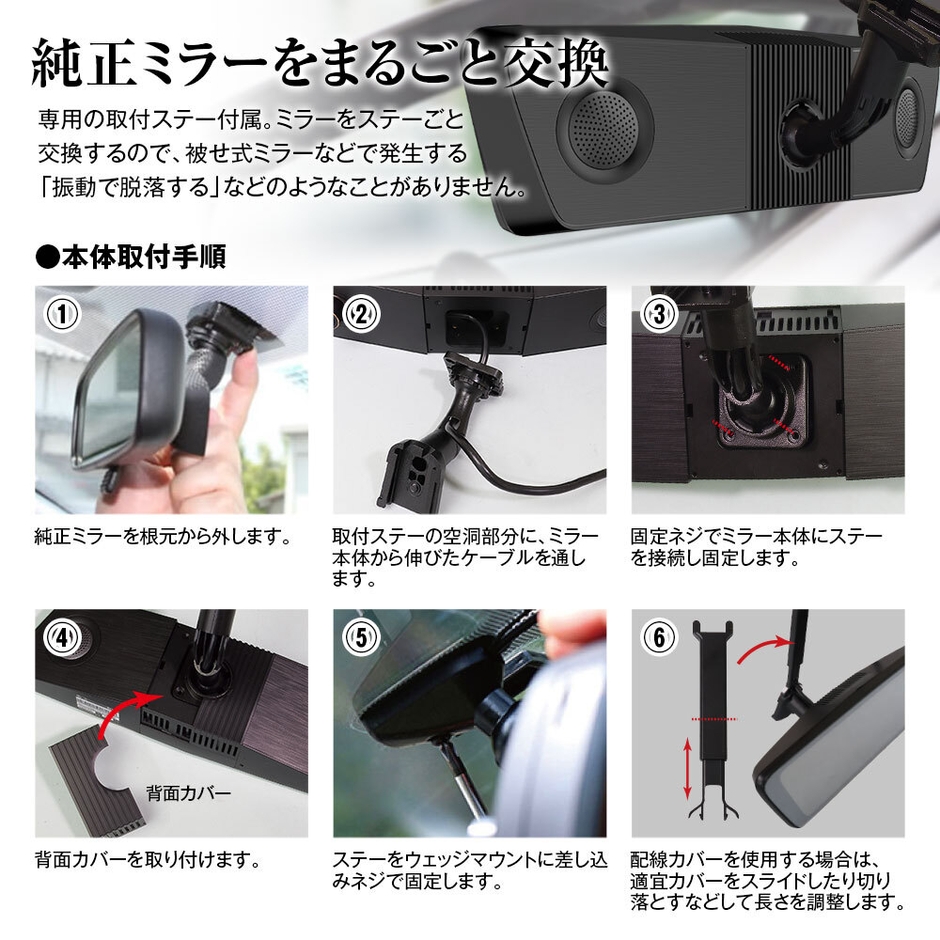 純正ミラーをまるごと交換

専用の取付ステー付属。ミラーをステーごと交換するので、被せ式ミラーなどで発生する「振動で脱落する」などのようなことがありません。

●本体取付手順

①

純正ミラーを根元から外します。

②

取付ステーの空洞部分に、ミラー本体から伸びたケーブルを通します。

③

固定ネジでミラー本体にステーを接続し固定します。

④

背面カバー

背面カバーを取り付けます。

⑤

ステーをウェッジマウントに差し込みネジで固定します。

⑥

配線カバーを使用する場合は、適宜カバーをスライドしたり切り落とすなどして長さを調整します。