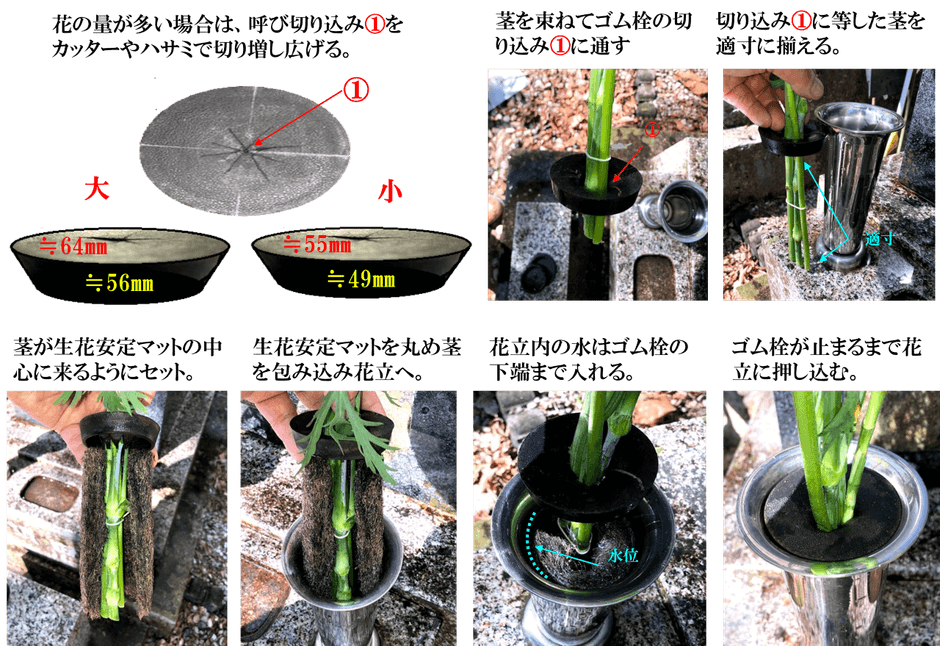 花の量が多い場合は、呼び切り込み①をカッターやハサミで切り増し広げる。

①

大

小

≒64mm

≒56mm

≒55mm

≒49mm

茎を束ねてゴム栓の切り込み①に通す

①

切り込み①に等した茎を適寸に揃える。

適寸

茎が生花安定マットの中心に来るようにセット。

生花安定マットを丸め茎を包み込み花立へ。

花立内の水はゴム栓の下端まで入れる。

水位

ゴム栓が止まるまで花立に押し込む。