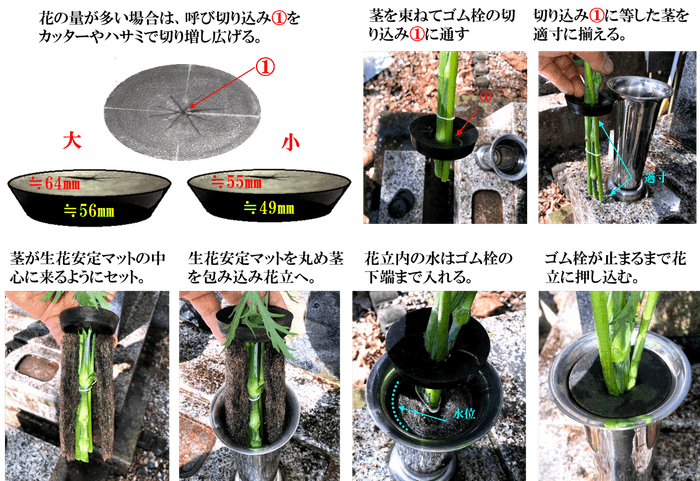 花の量が多い場合は、呼び切り込み①をカッターやハサミで切り増し広げる。

①

大

小

≒64mm

≒56mm

≒55mm

≒49mm

茎を束ねてゴム栓の切り込み①に通す

①

切り込み①に等した茎を適寸に揃える。

適寸

茎が生花安定マットの中心に来るようにセット。

生花安定マットを丸め茎を包み込み花立へ。

花立内の水はゴム栓の下端まで入れる。

水位

ゴム栓が止まるまで花立に押し込む。