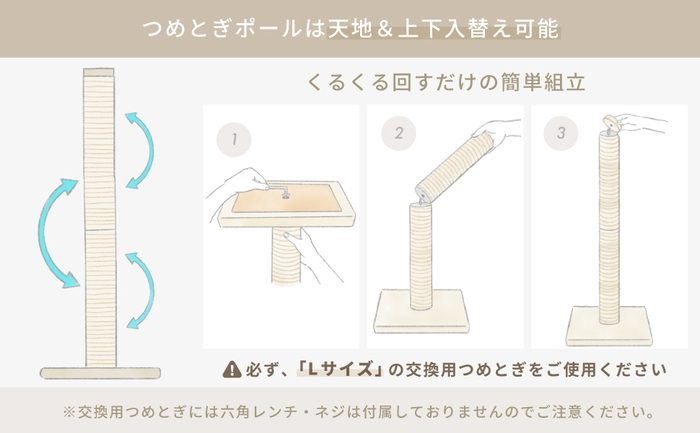 つめとぎポールは天地＆上下入替え可能

くるくる回すだけの簡単組立

1

2

3

必ず、「Lサイズ」の交換用つめとぎをご使用ください

※交換用つめとぎには六角レンチ・ネジは付属しておりませんのでご注意ください。