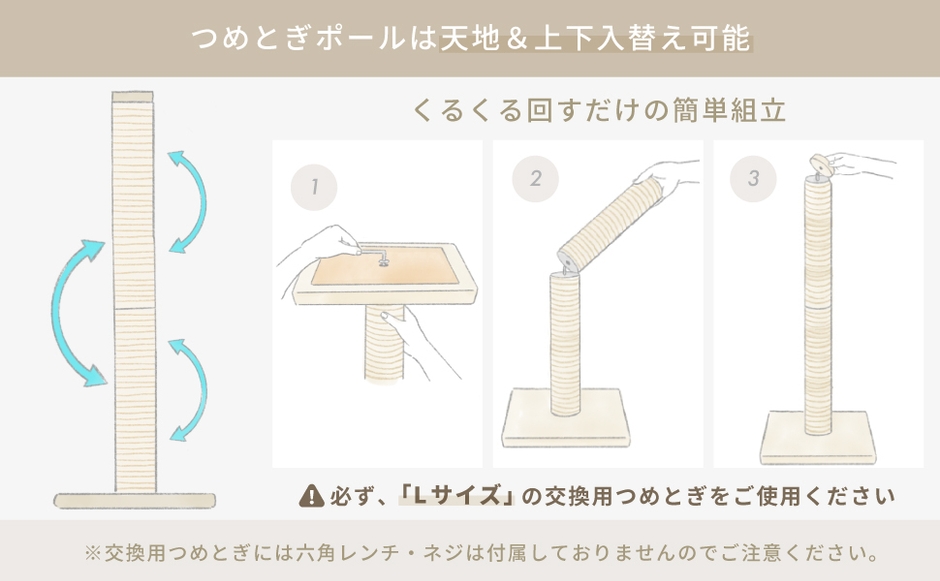 つめとぎポールは天地＆上下入替え可能

くるくる回すだけの簡単組立

1

2

3

必ず、「Lサイズ」の交換用つめとぎをご使用ください

※交換用つめとぎには六角レンチ・ネジは付属しておりませんのでご注意ください。