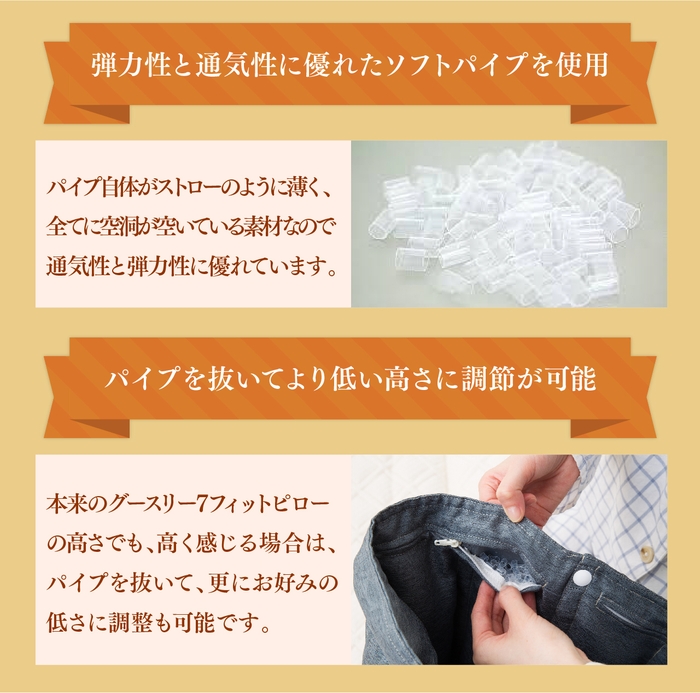 弾力性と通気性に優れたソフトパイプを使用

パイプ自体がストローのように薄く、全てに空洞が空いている素材なので通気性と弾力性に優れています。

パイプを抜いてより低い高さに調節が可能

本来のグースリー7フィットピローの高さでも、高く感じる場合は、パイプを抜いて、更にお好みの低さに調整も可能です。