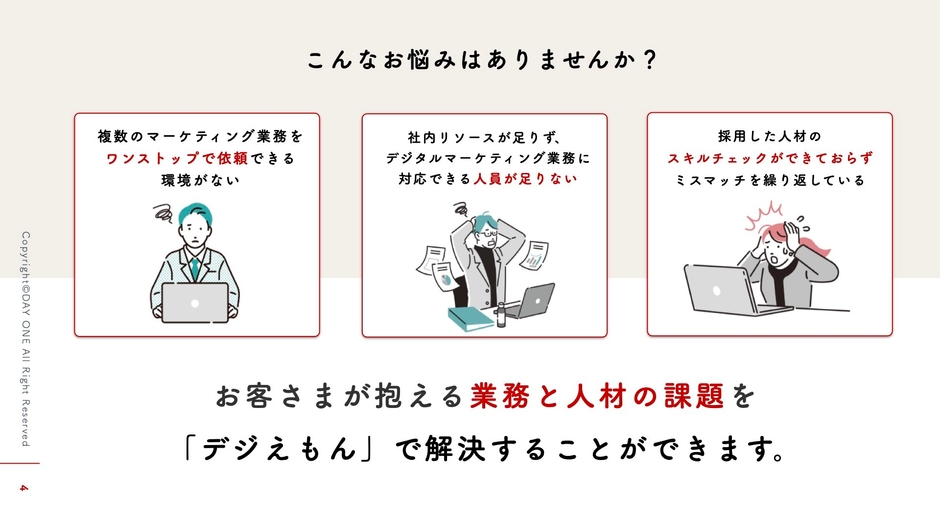 こんなお悩みはありませんか？

複数のマーケティング業務をワンストップで依頼できる環境がない

社内リソースが足りず、デジタルマーケティング業務に対応できる人員が足りない

採用した人材のスキルチェックができておらずミスマッチを繰り返している

お客さまが抱える業務と人材の課題を「デジえもん」で解決することができます。

Copyright©DAY ONE All Right Reserved

4