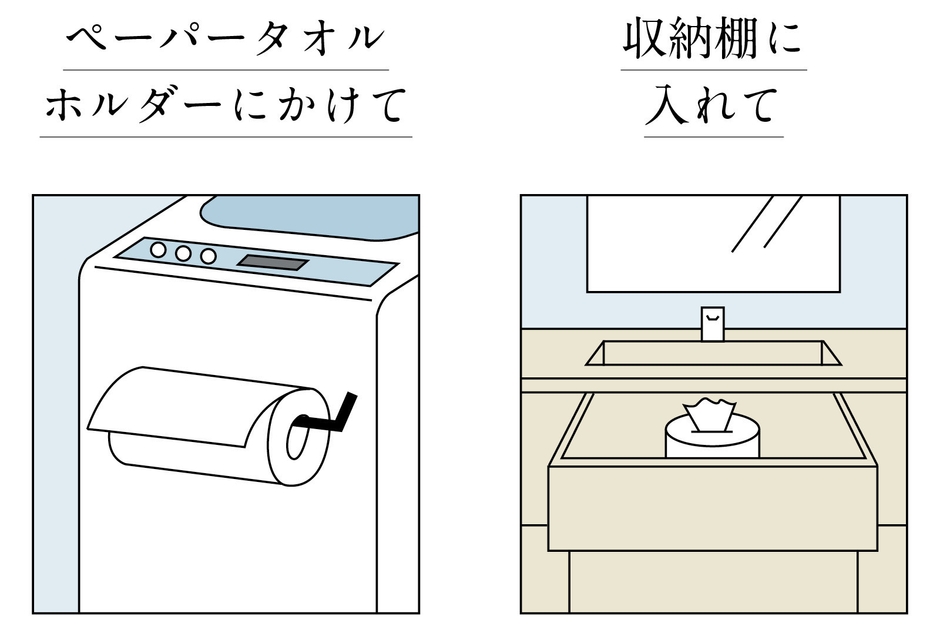 ペーパータオル
ホルダーにかけて

収納棚に
入れて