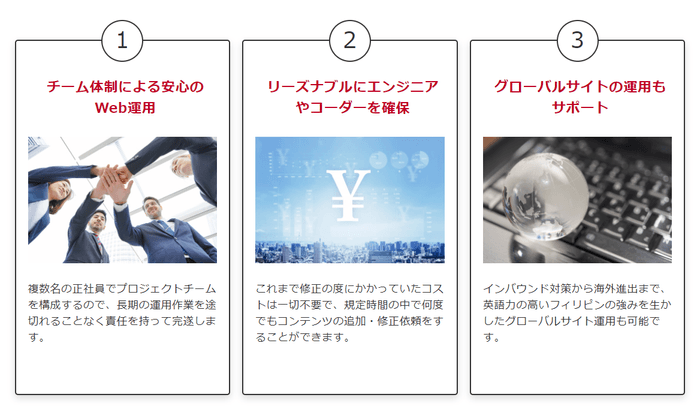 1

チーム体制による安心のWeb運用

複数名の正社員でプロジェクトチームを構成するので、長期の運用作業を途切れることなく責任を持って完遂します。

2

リーズナブルにエンジニアやコーダーを確保

¥

これまで修正の度にかかっていたコストは一切不要で、規定時間の中で何度でもコンテンツの追加・修正依頼をすることができます。

3

グローバルサイトの運用もサポート

インバウンド対策から海外進出まで、英語力の高いフィリピンの強みを生かしたグローバルサイト運用も可能です。