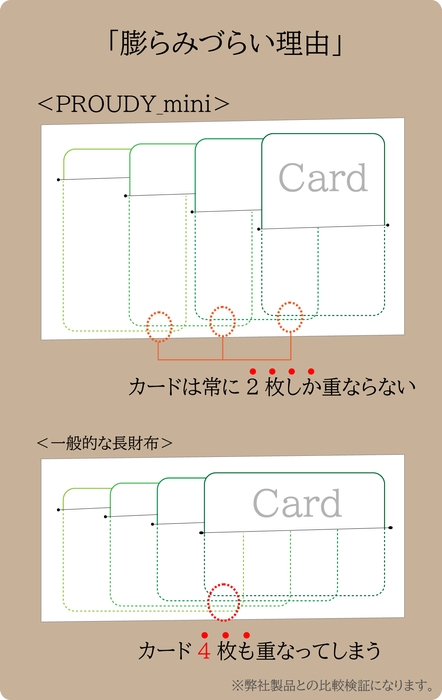 「膨らみづらい理由」

＜PROUDY_mini＞

Card

カードは常に 2 枚しか重ならない

＜一般的な長財布＞

Card

カード 4 枚も重なってしまう

※弊社製品との比較検証になります。