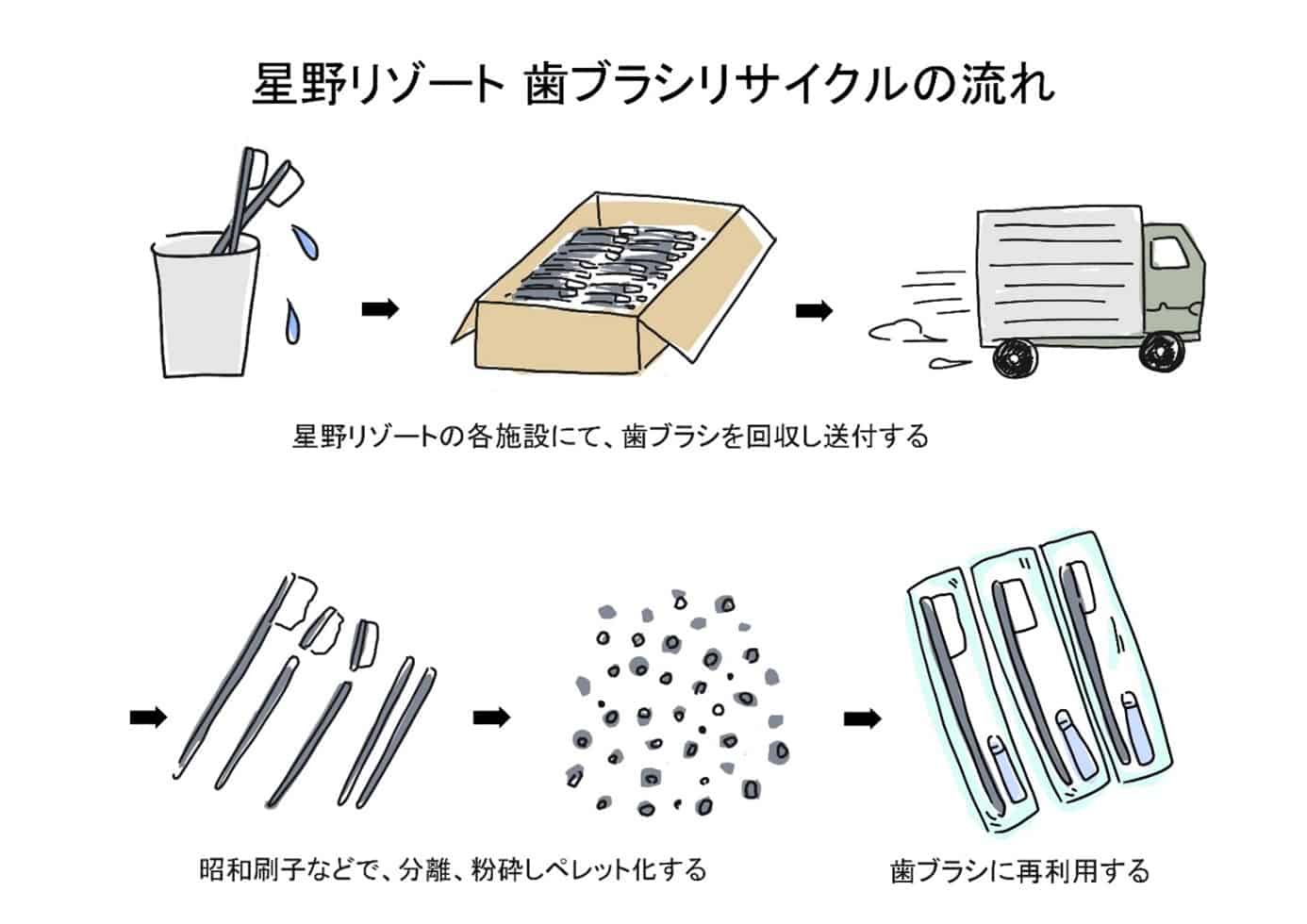 星野リゾート 歯ブラシリサイクルの流れ

星野リゾートの各施設にて、歯ブラシを回収し送付する

昭和刷子などで、分離、粉砕しペレット化する

歯ブラシに再利用する