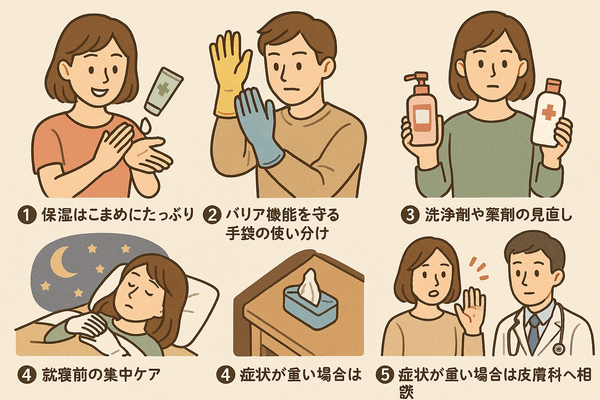 ❶ 保湿はこまめにたっぷり

❷ バリア機能を守る手袋の使い分け

❸ 洗浄剤や薬剤の見直し

❹ 就寝前の集中ケア

❹ 症状が重い場合は

❺ 症状が重い場合は皮膚科へ相談