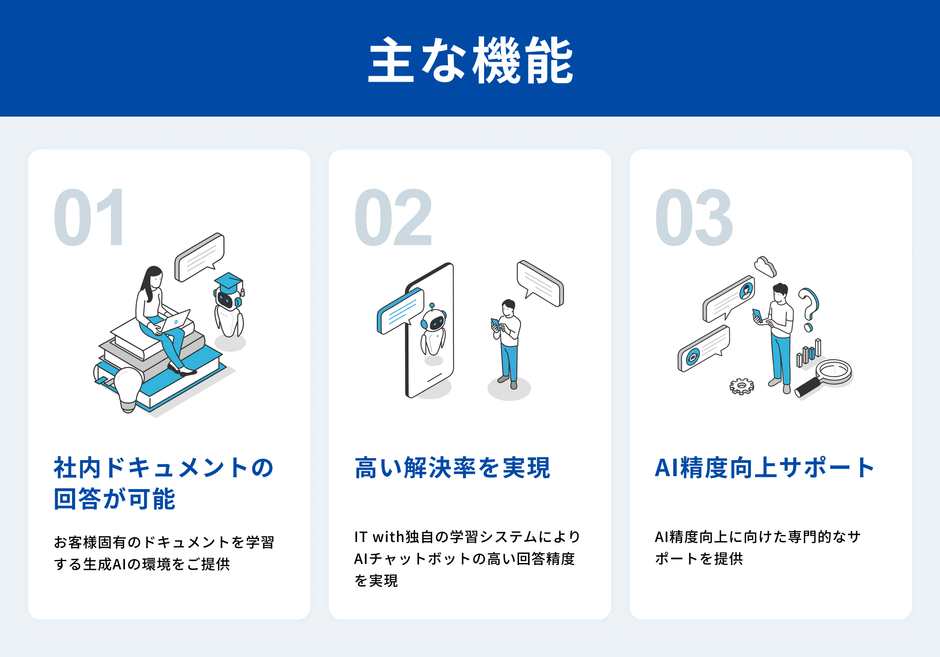 主な機能

01

社内ドキュメントの回答が可能

お客様固有のドキュメントを学習する生成AIの環境をご提供

02

高い解決率を実現

IT with独自の学習システムによりAIチャットボットの高い回答精度を実現

03

AI精度向上サポート

AI精度向上に向けた専門的なサポートを提供